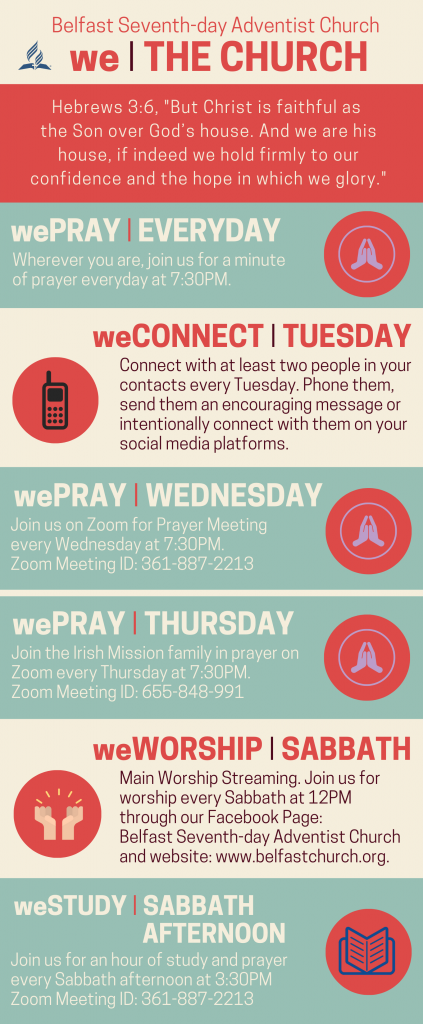 Belfast Seventh-day Adventist Church
we | THE CHURCH

Hebrews 3:6, "But Christ is faithful as the Son over God's house. And we are his house, if indeed we hold firmly to our confidence and the hope in which we glory."

wePRAY | EVERYDAY
Wherever you are, join us for a minute of prayer everyday at 7:30PM.

weCONNECT | TUESDAY
Connect with at least two people in your contacts every Tuesday. Phone them, send them an encouraging message or intentionally connect with them on your social media platforms.

wePRAY | WEDNESDAY
Join us on Zoom for Prayer Meeting every Wednesday at 7:30PM.
Zoom Meeting ID: 361-887-2213

wePRAY | THURSDAY
Join the Irish Mission family in prayer on Zoom every Thursday at 7:30PM.
Zoom Meeting ID: 655-848-991

weWORSHIP | SABBATH
Main Worship Streaming. Join us for worship every Sabbath at 12PM through our Facebook Page: Belfast Seventh-day Adventist Church and website: www.belfastchurch.org.

weSTUDY | SABBATH AFTERNOON
Join us for an hour of study and prayer every Sabbath afternoon at 3:30PM
Zoom Meeting ID: 361-887-2213